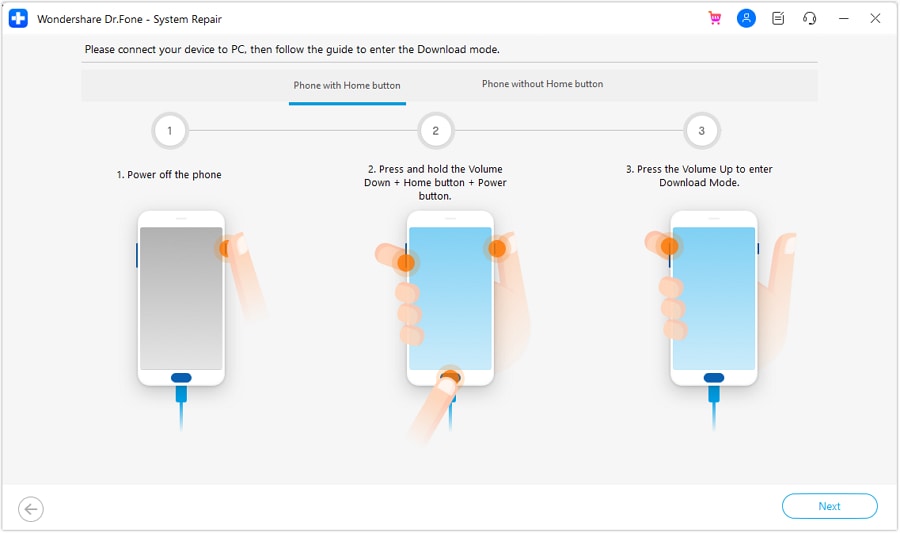 Wondershare Dr.Fone - System Repair

Please connect your device to PC, then follow the guide to enter the Download mode.

Phone with Home button

Phone without Home button

1

2

3

1. Power off the phone

2. Press and hold the Volume Down + Home button + Power button.

3. Press the Volume Up to enter Download Mode.

Next